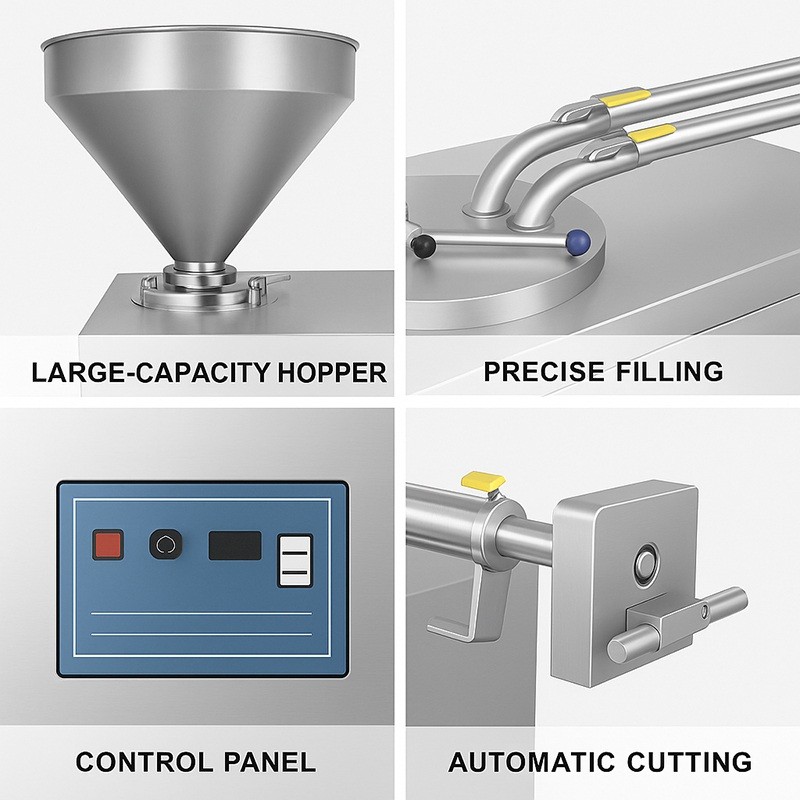 LARGE-CAPACITY HOPPER

PRECISE FILLING

CONTROL PANEL

AUTOMATIC CUTTING